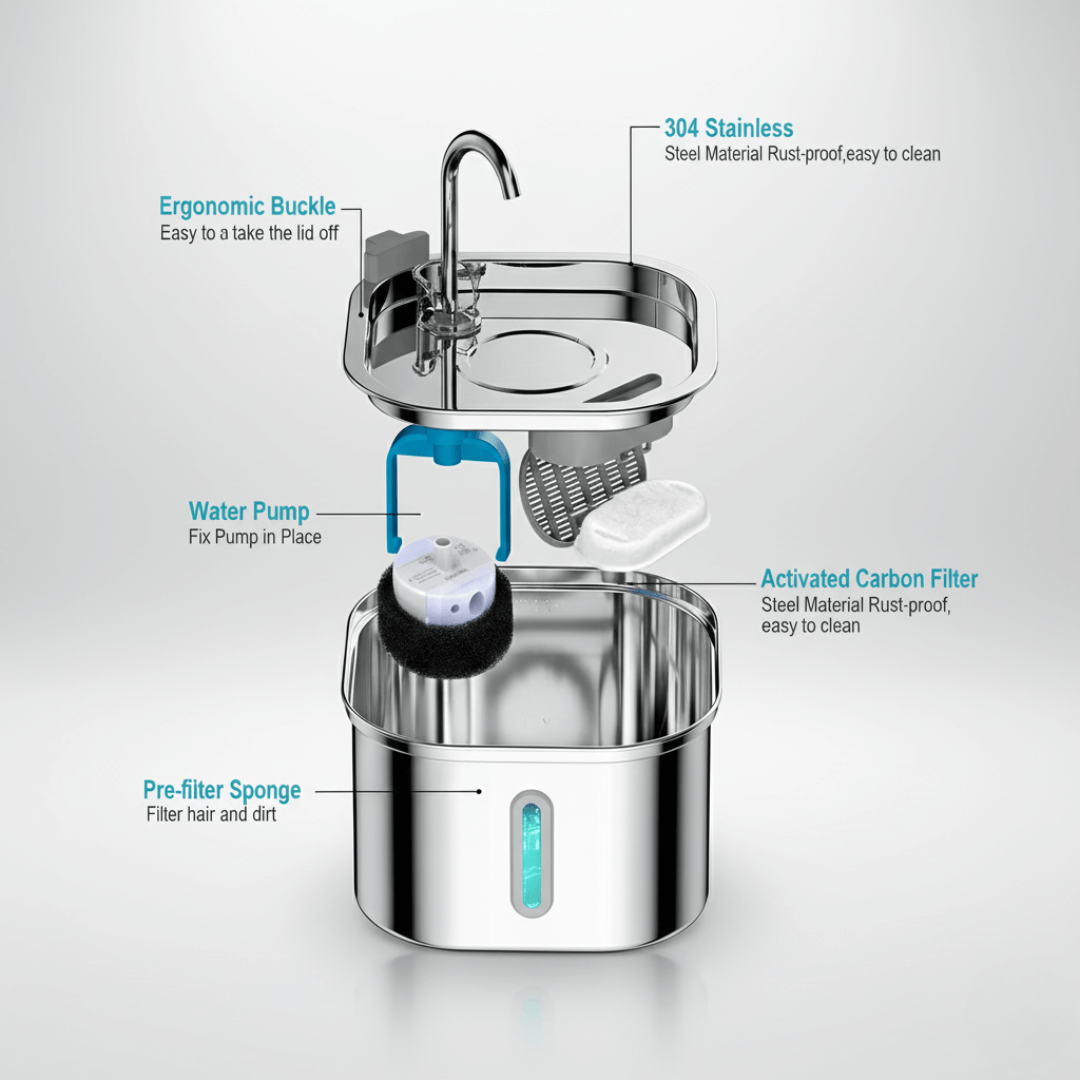 304 Stainless
Steel Material Rust-proof,easy to clean

Ergonomic Buckle
Easy to a take the lid off

Water Pump
Fix Pump in Place

Activated Carbon Filter
Steel Material Rust-proof, easy to clean

Pre-filter Sponge
Filter hair and dirt