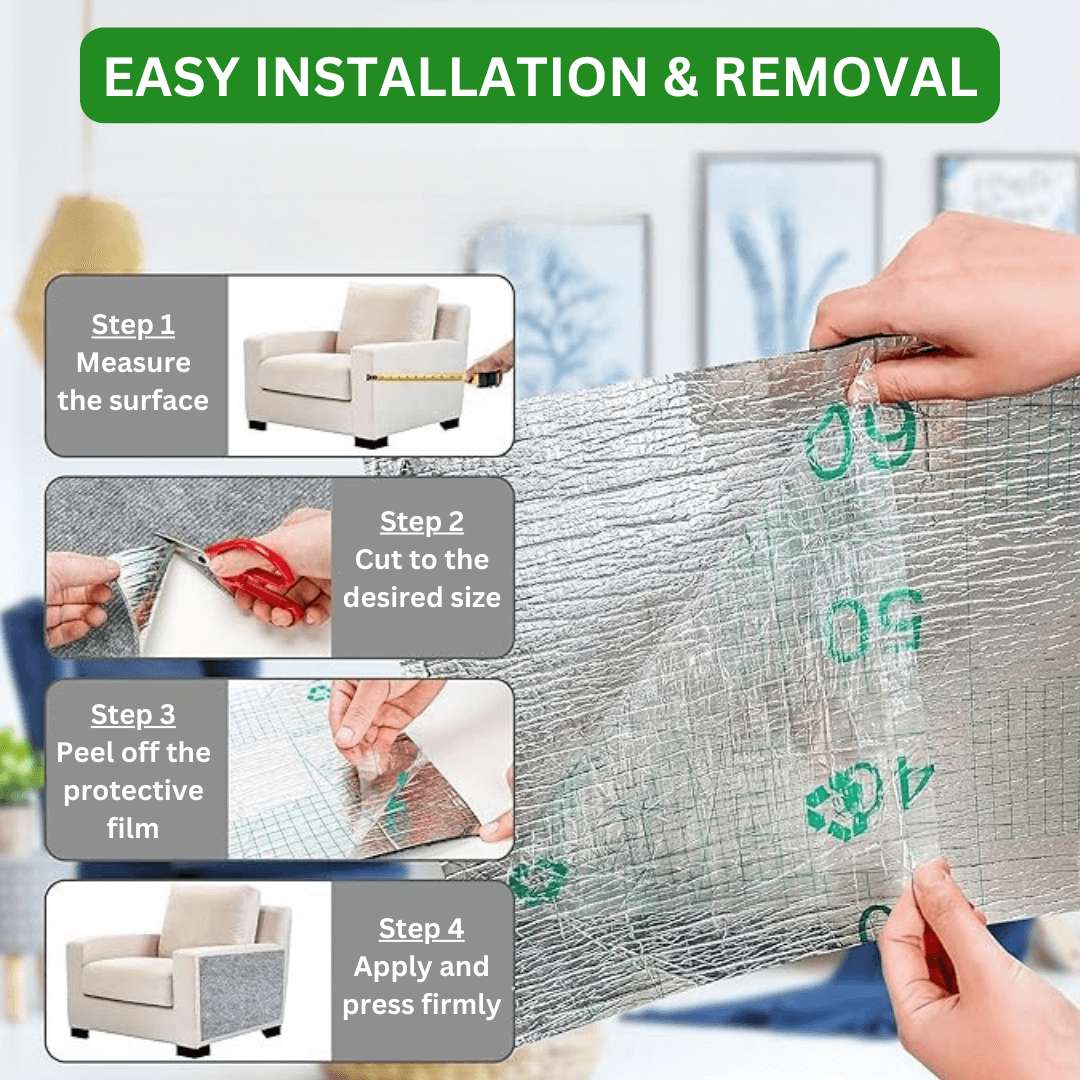 EASY INSTALLATION & REMOVAL

Step 1
Measure the surface

Step 2
Cut to the desired size

Step 3
Peel off the protective film

Step 4
Apply and press firmly

60

50

40